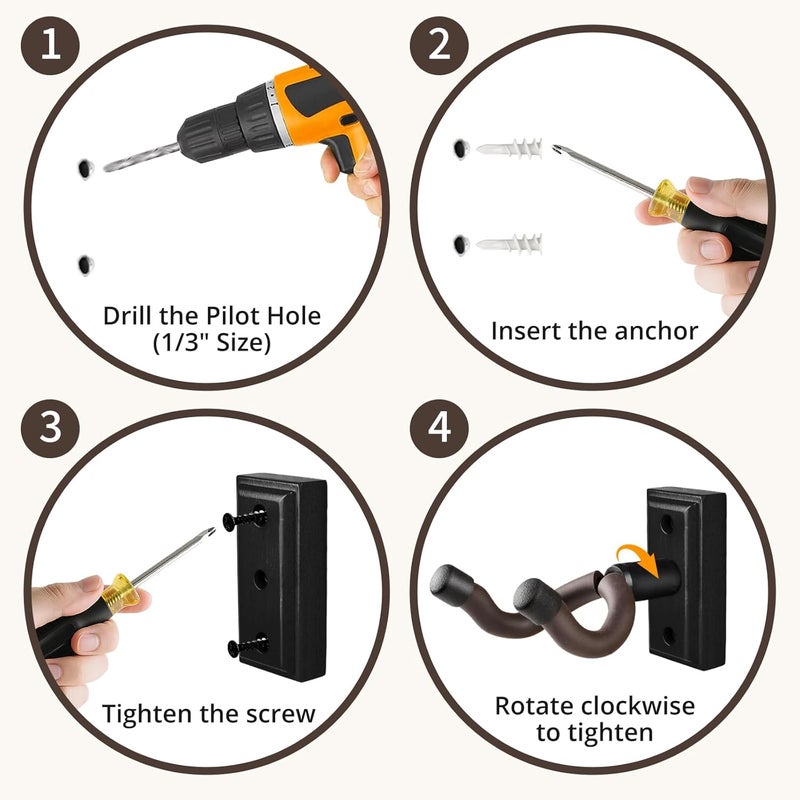 1

Drill the Pilot Hole (1/3" Size)

2

Insert the anchor

3

Tighten the screw

4

Rotate clockwise to tighten